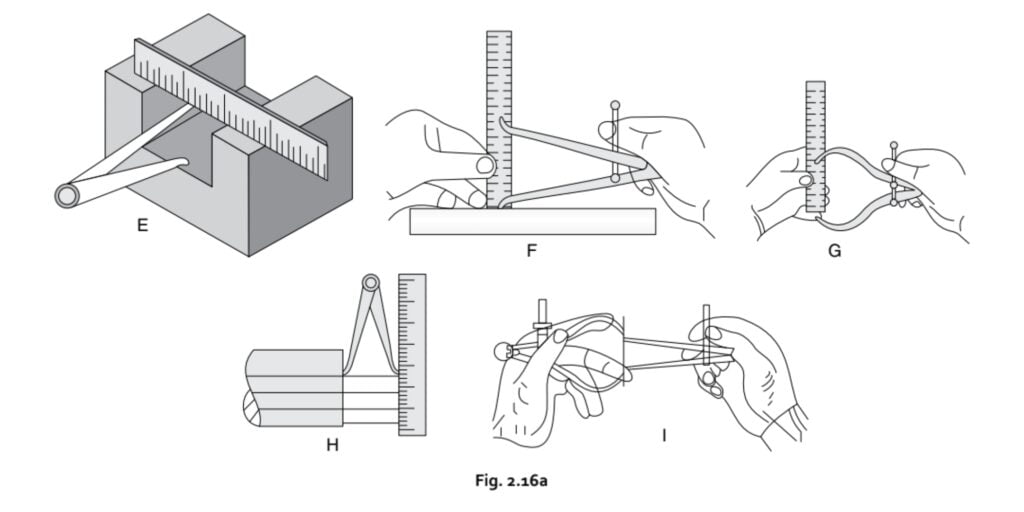 E

F

G

H

I

Fig. 2.16a